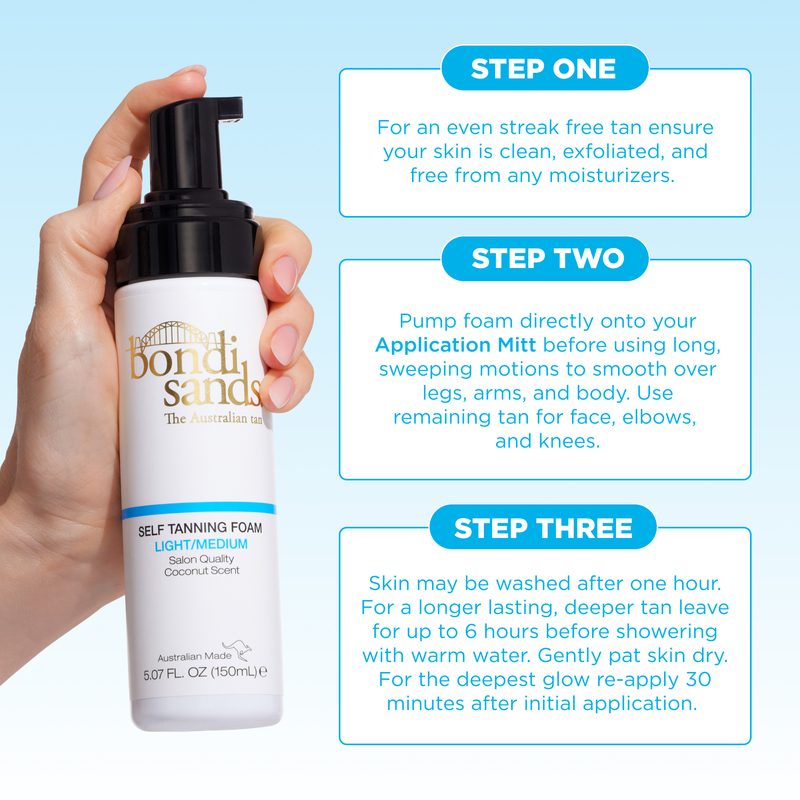 bondi sands
The Australian tan

SELF TANNING FOAM
LIGHT/MEDIUM
Salon Quality
Coconut Scent

Australian Made
5.07 FL. OZ (150mL) ℮

STEP ONE

For an even streak free tan ensure your skin is clean, exfoliated, and free from any moisturizers.

STEP TWO

Pump foam directly onto your Application Mitt before using long, sweeping motions to smooth over legs, arms, and body. Use remaining tan for face, elbows, and knees.

STEP THREE

Skin may be washed after one hour. For a longer lasting, deeper tan leave for up to 6 hours before showering with warm water. Gently pat skin dry. For the deepest glow re-apply 30 minutes after initial application.